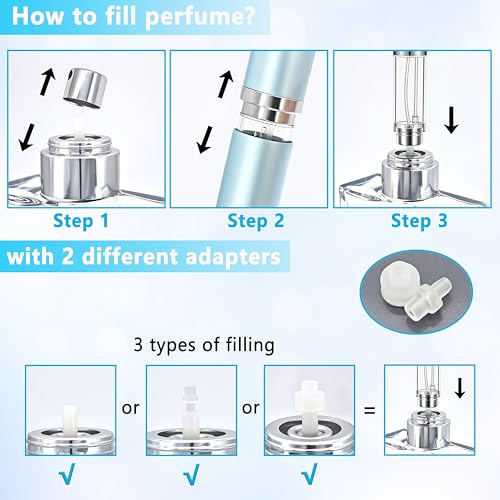 How to fill perfume?

Step 1

Step 2

Step 3

with 2 different adapters

3 types of filling

or

or

=

√

√

√