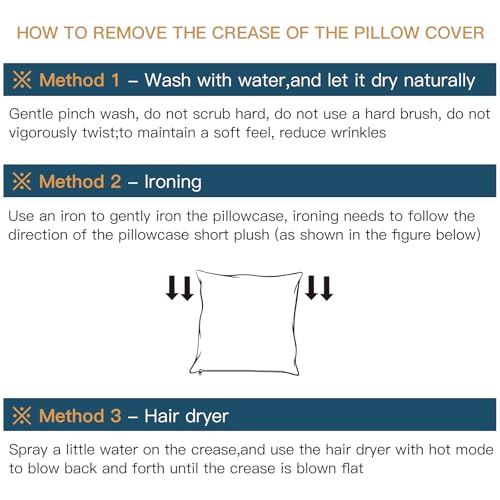 HOW TO REMOVE THE CREASE OF THE PILLOW COVER

※ Method 1 – Wash with water,and let it dry naturally

Gentle pinch wash, do not scrub hard, do not use a hard brush, do not vigorously twist;to maintain a soft feel, reduce wrinkles

※ Method 2 – Ironing

Use an iron to gently iron the pillowcase, ironing needs to follow the direction of the pillowcase short plush (as shown in the figure below)

※ Method 3 – Hair dryer

Spray a little water on the crease,and use the hair dryer with hot mode to blow back and forth until the crease is blown flat