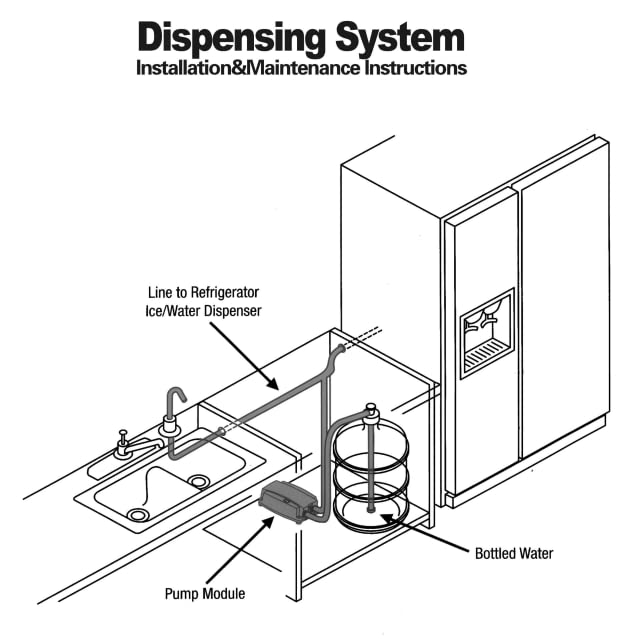 Dispensing System
Installation&Maintenance Instructions

Line to Refrigerator
Ice/Water Dispenser

Bottled Water

Pump Module