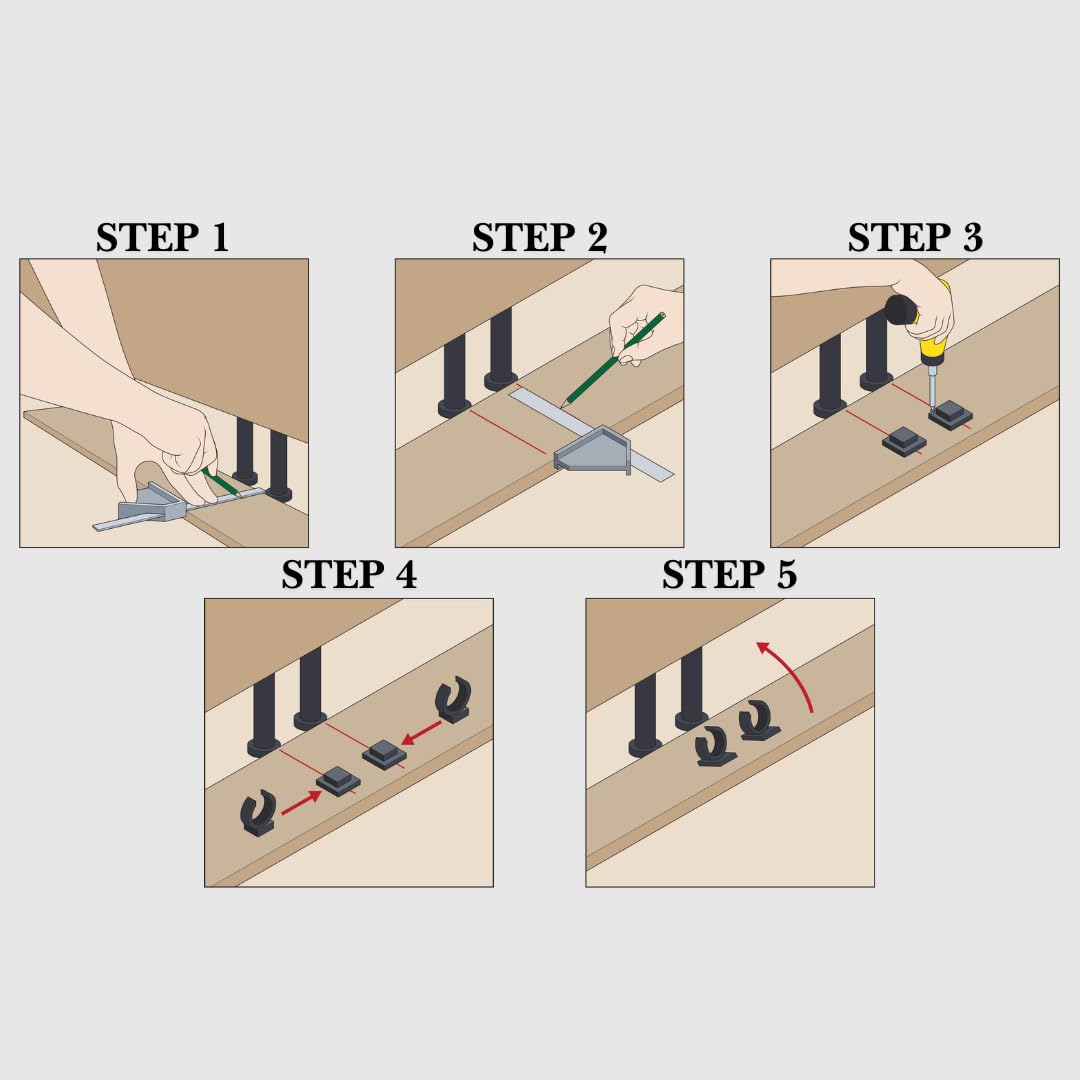 STEP 1

STEP 2

STEP 3

STEP 4

STEP 5