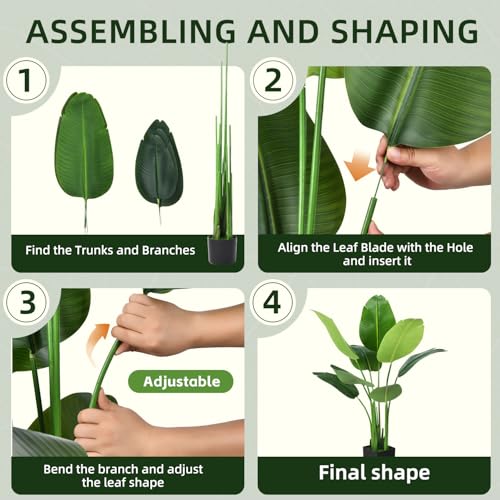 ASSEMBLING AND SHAPING

1

Find the Trunks and Branches

2

Align the Leaf Blade with the Hole and insert it

3

Adjustable

Bend the branch and adjust the leaf shape

4

Final shape