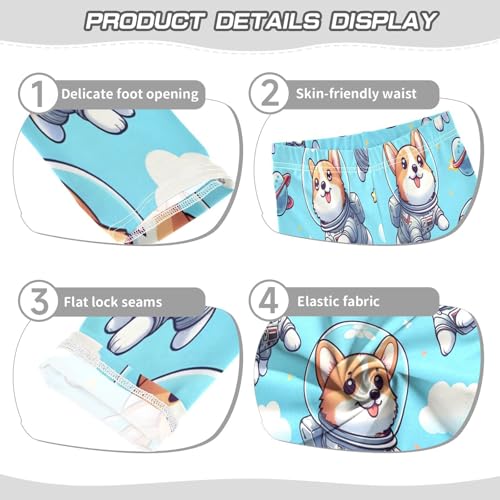 PRODUCT DETAILS DISPLAY

1 Delicate foot opening

2 Skin-friendly waist

3 Flat lock seams

4 Elastic fabric