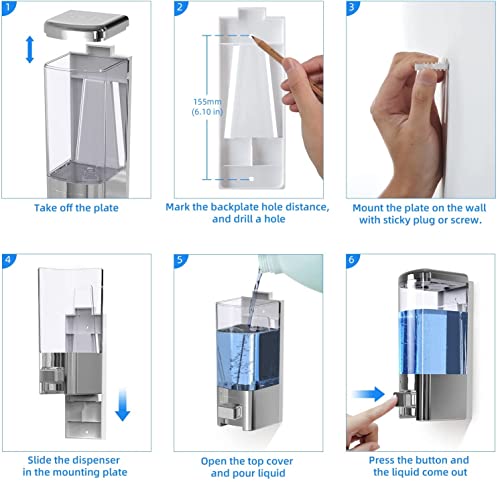 1

Take off the plate

2

155mm (6.10 in)

Mark the backplate hole distance, and drill a hole

3

Mount the plate on the wall with sticky plug or screw.

4

Slide the dispenser in the mounting plate

5

Open the top cover and pour liquid

6

Press the button and the liquid come out