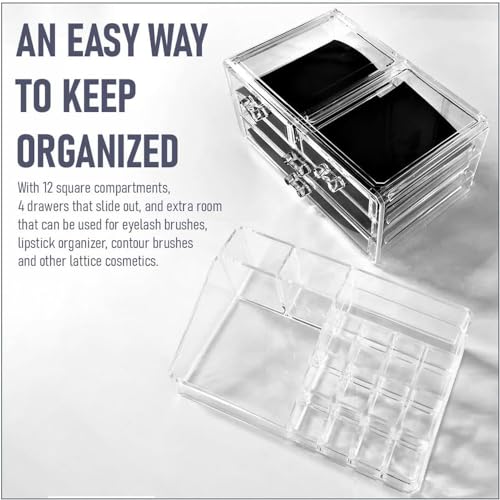 AN EASY WAY TO KEEP ORGANIZED

With 12 square compartments, 4 drawers that slide out, and extra room that can be used for eyelash brushes, lipstick organizer, contour brushes and other lattice cosmetics.