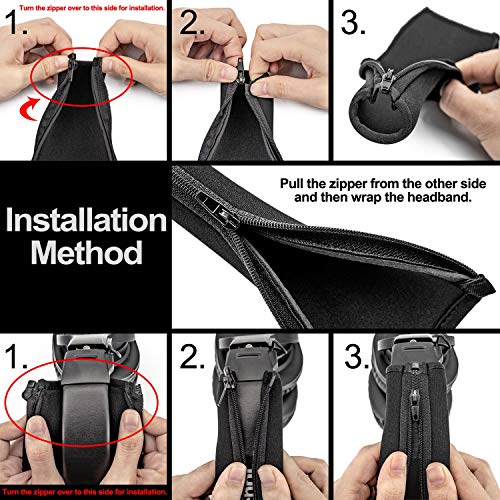 Turn the zipper over to this side for installation.

1.

2.

3.

Installation Method

Pull the zipper from the other side and then wrap the headband.

1.

2.

3.

Turn the zipper over to this side for installation.