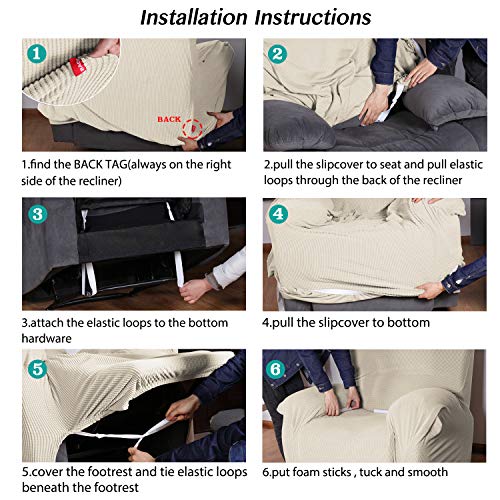 Installation Instructions

1

BACK

1.find the BACK TAG(always on the right side of the recliner)

2

2.pull the slipcover to seat and pull elastic loops through the back of the recliner

3

3.attach the elastic loops to the bottom hardware

4

4.pull the slipcover to bottom

5

5.cover the footrest and tie elastic loops beneath the footrest

6

6.put foam sticks , tuck and smooth