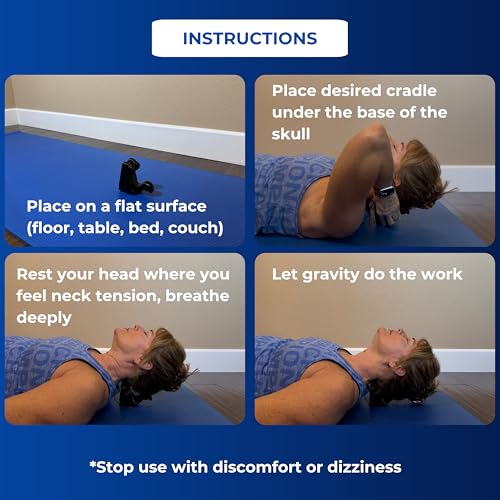 INSTRUCTIONS

Place on a flat surface (floor, table, bed, couch)

Place desired cradle under the base of the skull

Rest your head where you feel neck tension, breathe deeply

Let gravity do the work

*Stop use with discomfort or dizziness