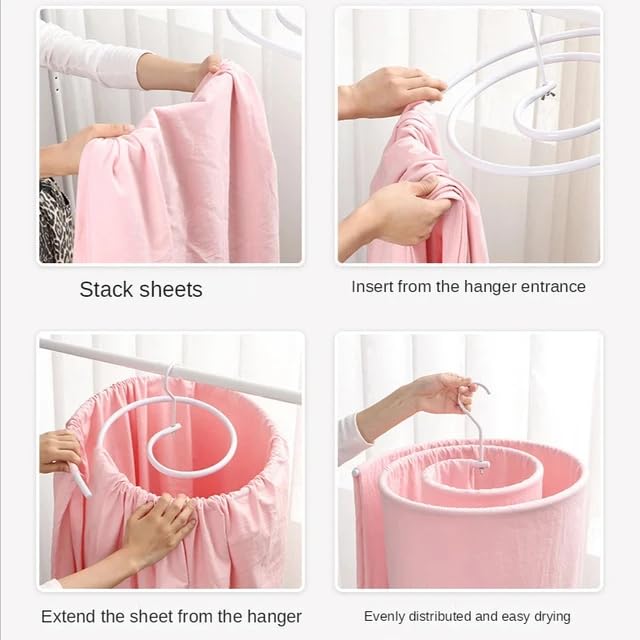 Stack sheets

Insert from the hanger entrance

Extend the sheet from the hanger

Evenly distributed and easy drying