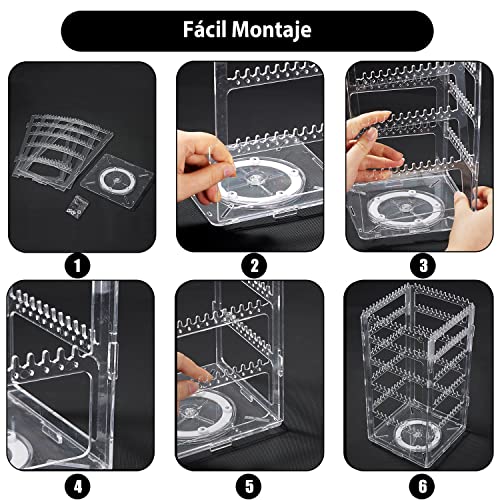 Fácil Montaje

1

2

3

4

5

6