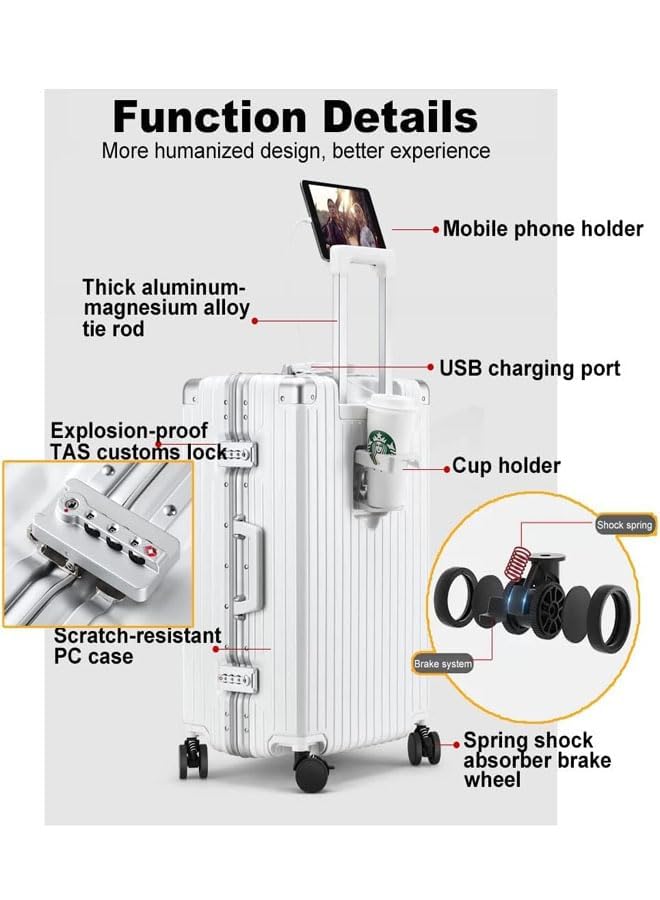 Function Details
More humanized design, better experience

Mobile phone holder

Thick aluminum-magnesium alloy tie rod

USB charging port

Explosion-proof TAS customs lock

Cup holder

Shock spring

Brake system

Scratch-resistant PC case

Spring shock absorber brake wheel