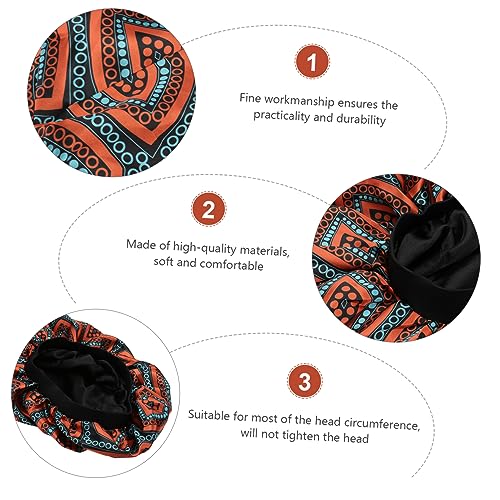 1

Fine workmanship ensures the practicality and durability

2

Made of high-quality materials, soft and comfortable

3

Suitable for most of the head circumference, will not tighten the head