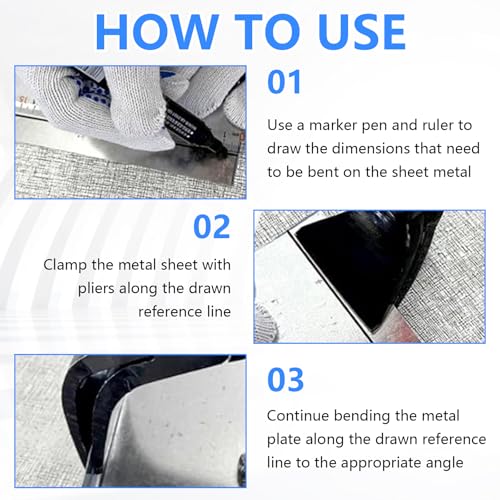 HOW TO USE

01

Use a marker pen and ruler to draw the dimensions that need to be bent on the sheet metal

02

Clamp the metal sheet with pliers along the drawn reference line

03

Continue bending the metal plate along the drawn reference line to the appropriate angle