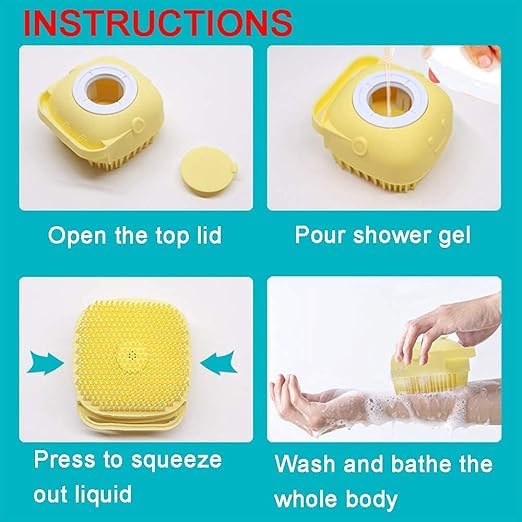 INSTRUCTIONS

Open the top lid

Pour shower gel

Press to squeeze out liquid

Wash and bathe the whole body