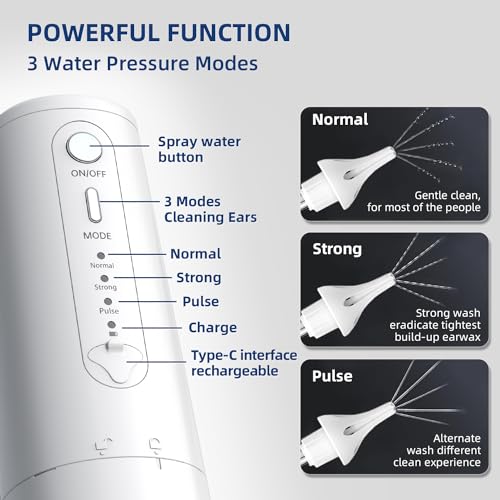 POWERFUL FUNCTION
3 Water Pressure Modes

ON/OFF
MODE
Normal
Strong
Pulse

Spray water button
3 Modes Cleaning Ears
Normal
Strong
Pulse
Charge
Type-C interface rechargeable

Normal
Gentle clean, for most of the people

Strong
Strong wash eradicate tightest build-up earwax

Pulse
Alternate wash different clean experience