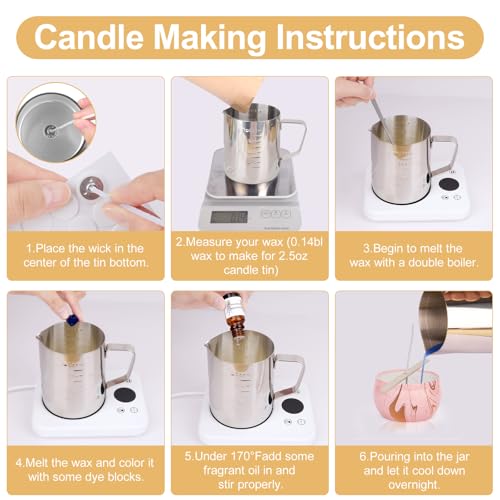 Candle Making Instructions

1.Place the wick in the center of the tin bottom.

2.Measure your wax (0.14bl wax to make for 2.5oz candle tin)

3.Begin to melt the wax with a double boiler.

4.Melt the wax and color it with some dye blocks.

5.Under 170°Fadd some fragrant oil in and stir properly.

6.Pouring into the jar and let it cool down overnight.