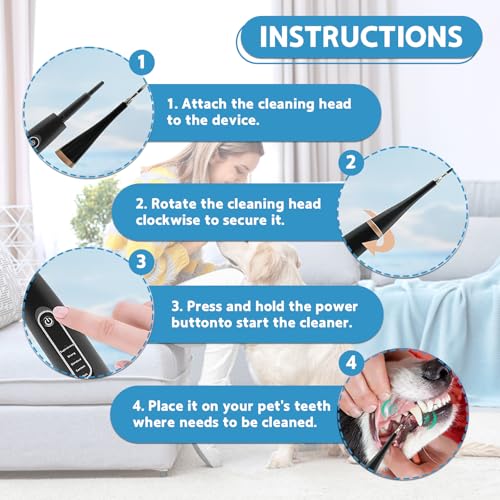 INSTRUCTIONS

1

1. Attach the cleaning head to the device.

2

2. Rotate the cleaning head clockwise to secure it.

3

3. Press and hold the power buttonto start the cleaner.

4

4. Place it on your pet's teeth where needs to be cleaned.