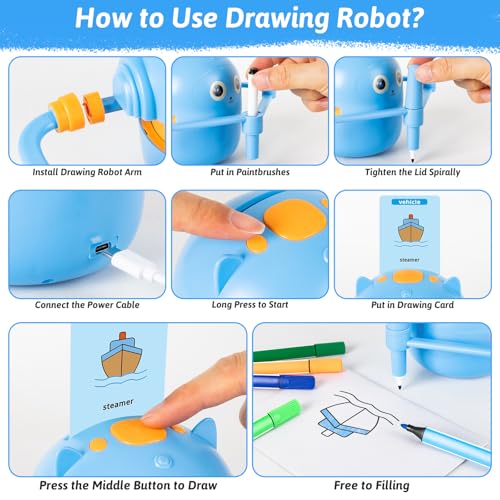 How to Use Drawing Robot?

Install Drawing Robot Arm

Put in Paintbrushes

Tighten the Lid Spirally

Connect the Power Cable

Long Press to Start

vehicle

steamer

Put in Drawing Card

steamer

Press the Middle Button to Draw

Free to Filling