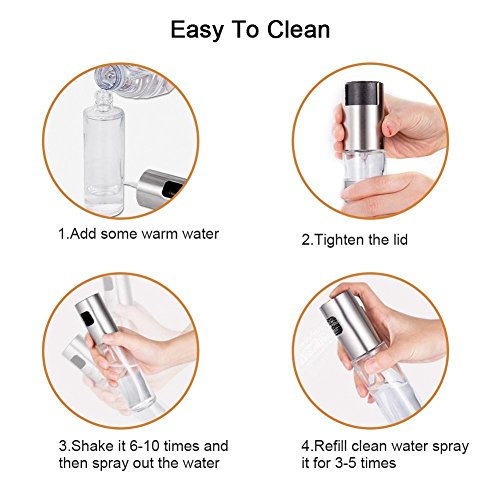 Easy To Clean

1.Add some warm water

2.Tighten the lid

3.Shake it 6-10 times and then spray out the water

4.Refill clean water spray it for 3-5 times