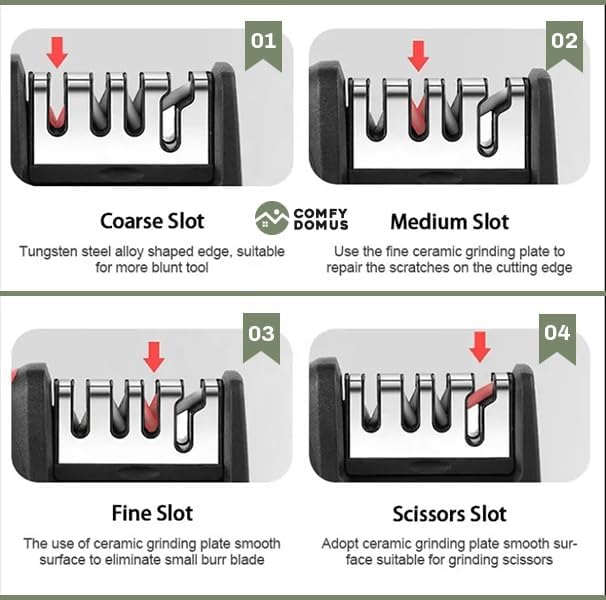 01

Coarse Slot

Tungsten steel alloy shaped edge, suitable for more blunt tool

COMFY DOMUS

02

Medium Slot

Use the fine ceramic grinding plate to repair the scratches on the cutting edge

03

Fine Slot

The use of ceramic grinding plate smooth surface to eliminate small burr blade

04

Scissors Slot

Adopt ceramic grinding plate smooth surface suitable for grinding scissors