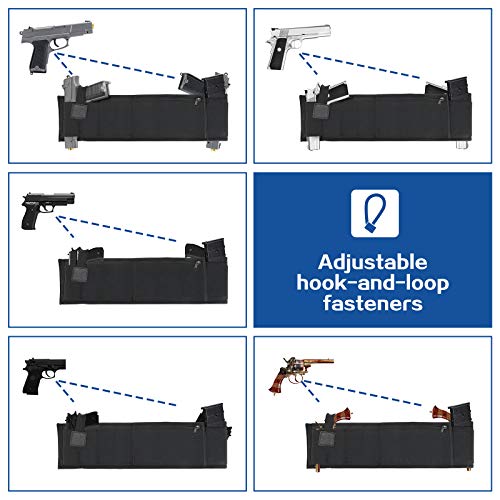 Adjustable hook-and-loop fasteners