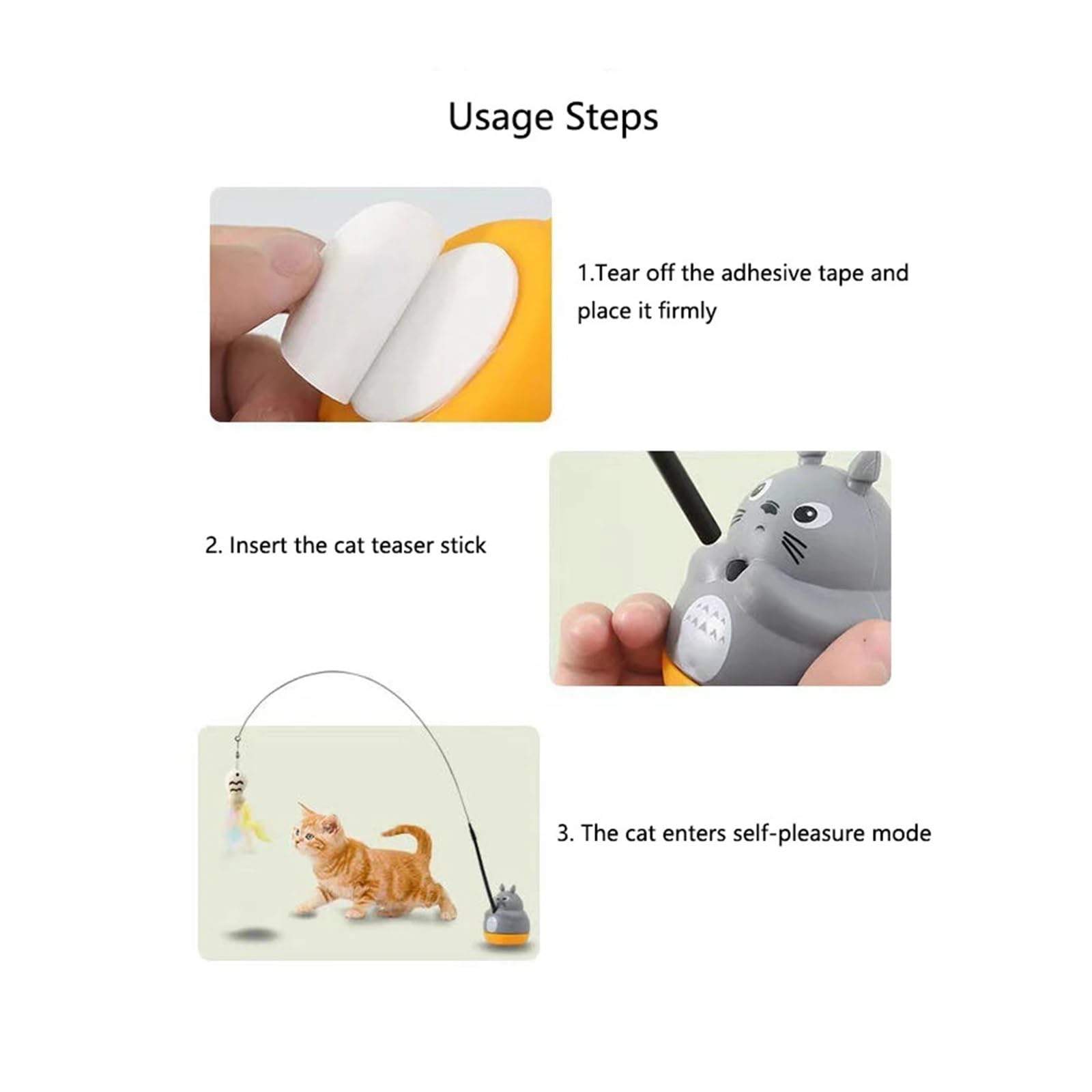 Usage Steps

1.Tear off the adhesive tape and place it firmly

2. Insert the cat teaser stick

3. The cat enters self-pleasure mode