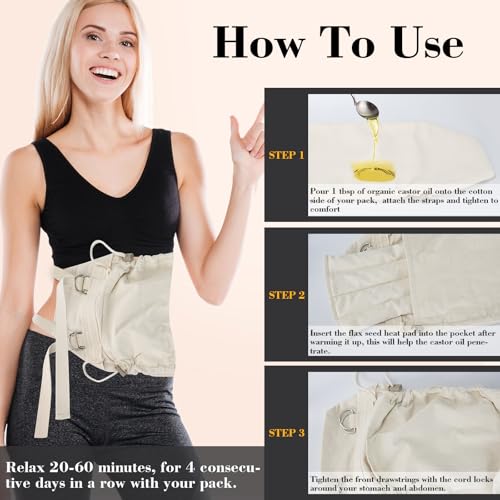 How To Use

STEP 1

Pour 1 tbsp of organic castor oil onto the cotton side of your pack, attach the straps and tighten to comfort

STEP 2

Insert the flax seed heat pad into the pocket after warming it up, this will help the castor oil penetrate.

STEP 3

Tighten the front drawstrings with the cord locks around your stomach and abdomen.

Relax 20-60 minutes, for 4 consecutive days in a row with your pack.