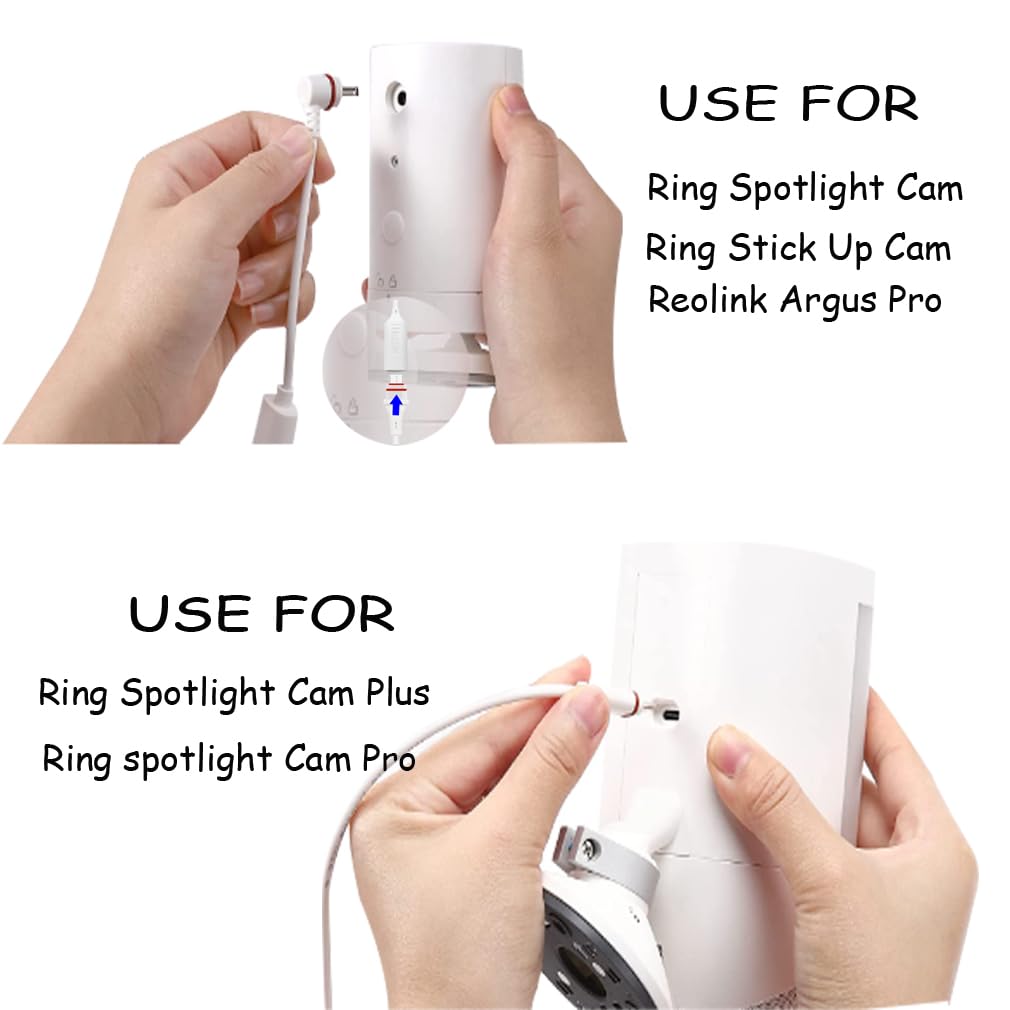 USE FOR

Ring Spotlight Cam
Ring Stick Up Cam
Reolink Argus Pro

USE FOR

Ring Spotlight Cam Plus
Ring spotlight Cam Pro