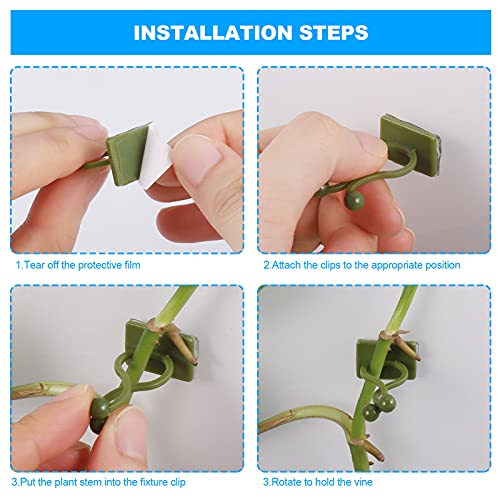 INSTALLATION STEPS

1.Tear off the protective film

2.Attach the clips to the appropriate position

3.Put the plant stem into the fixture clip

3.Rotate to hold the vine