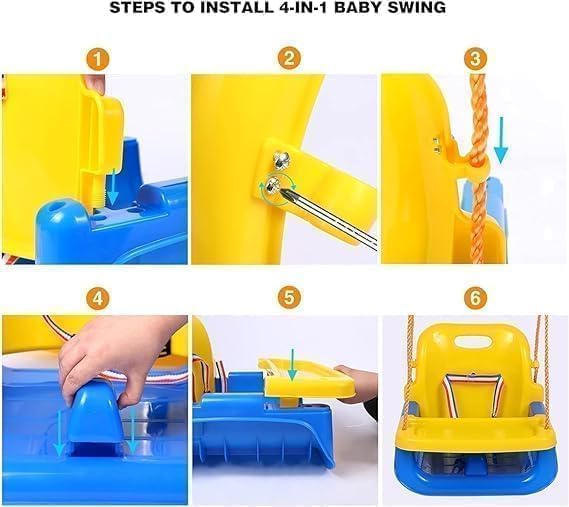 STEPS TO INSTALL 4-IN-1 BABY SWING

1

2

3

4

5

6