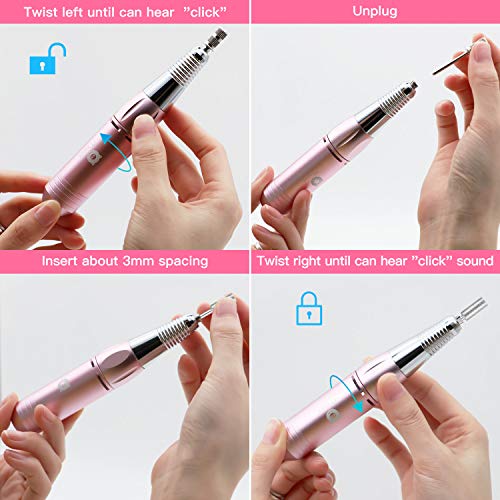 Twist left until can hear "click"

Unplug

Insert about 3mm spacing

Twist right until can hear "click" sound