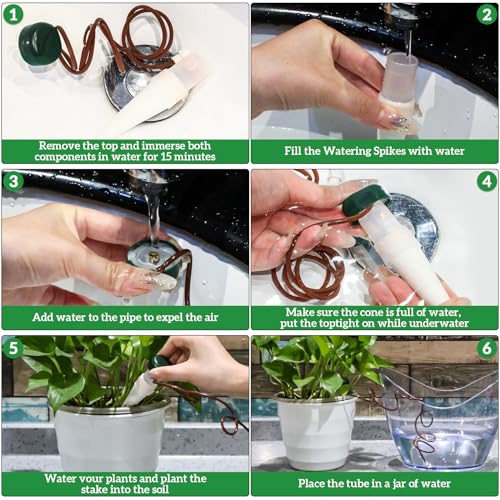 1

Remove the top and immerse both components in water for 15 minutes

2

Fill the Watering Spikes with water

3

Add water to the pipe to expel the air

4

Make sure the cone is full of water, put the toptight on while underwater

5

Water vour plants and plant the stake into the soil

6

Place the tube in a jar of water