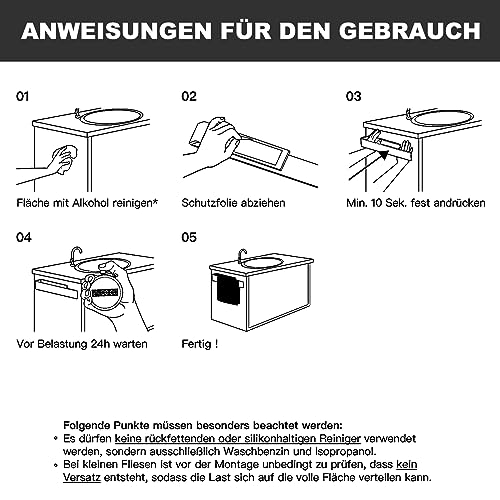 ANWEISUNGEN FÜR DEN GEBRAUCH

01

Fläche mit Alkohol reinigen*

02

Schutzfolie abziehen

03

Min. 10 Sek. fest andrücken

04

Vor Belastung 24h warten

05

Fertig !

Folgende Punkte müssen besonders beachtet werden:
• Es dürfen keine rückfettenden oder silikonhaltigen Reiniger verwendet werden, sondern ausschließlich Waschbenzin und Isopropanol.
• Bei kleinen Fliesen ist vor der Montage unbedingt zu prüfen, dass kein Versatz entsteht, sodass die Last sich auf die volle Fläche verteilen kann.