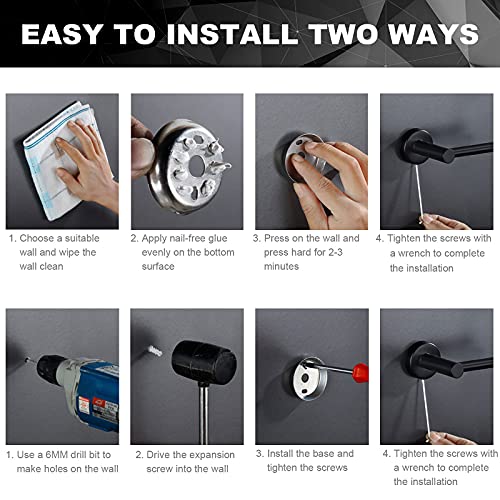 EASY TO INSTALL TWO WAYS

1. Choose a suitable wall and wipe the wall clean

2. Apply nail-free glue evenly on the bottom surface

3. Press on the wall and press hard for 2-3 minutes

4. Tighten the screws with a wrench to complete the installation

1. Use a 6MM drill bit to make holes on the wall

2. Drive the expansion screw into the wall

3. Install the base and tighten the screws

4. Tighten the screws with a wrench to complete the installation