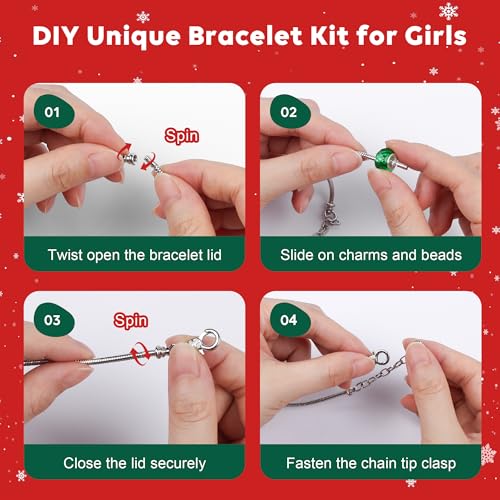 DIY Unique Bracelet Kit for Girls

01
Spin
Twist open the bracelet lid

02
Slide on charms and beads

03
Spin
Close the lid securely

04
Fasten the chain tip clasp