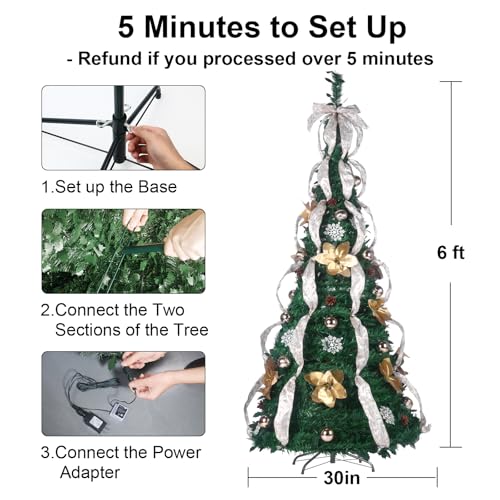 5 Minutes to Set Up

- Refund if you processed over 5 minutes

1.Set up the Base

2.Connect the Two Sections of the Tree

3.Connect the Power Adapter

6 ft

30in