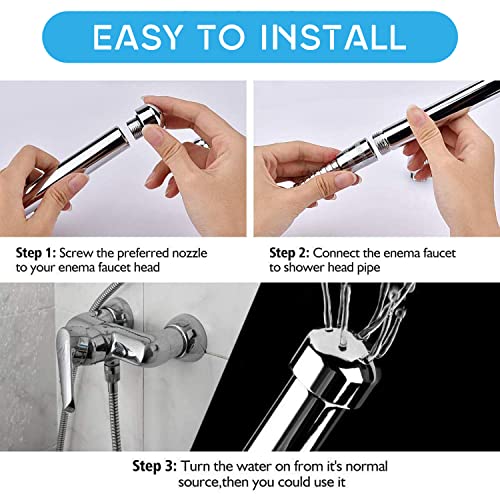 EASY TO INSTALL

Step 1: Screw the preferred nozzle to your enema faucet head

Step 2: Connect the enema faucet to shower head pipe

Step 3: Turn the water on from it's normal source,then you could use it