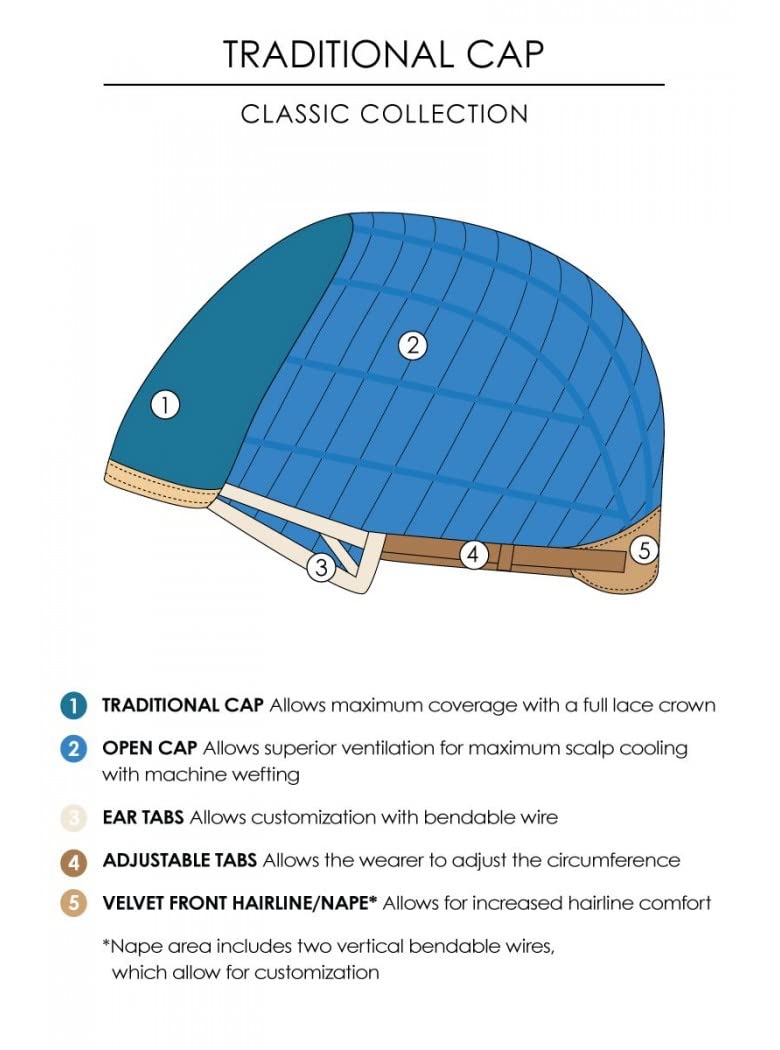 TRADITIONAL CAP

CLASSIC COLLECTION

2

1

3

4

5

1 TRADITIONAL CAP Allows maximum coverage with a full lace crown

2 OPEN CAP Allows superior ventilation for maximum scalp cooling with machine wefting

3 EAR TABS Allows customization with bendable wire

4 ADJUSTABLE TABS Allows the wearer to adjust the circumference

5 VELVET FRONT HAIRLINE/NAPE* Allows for increased hairline comfort

*Nape area includes two vertical bendable wires, which allow for customization