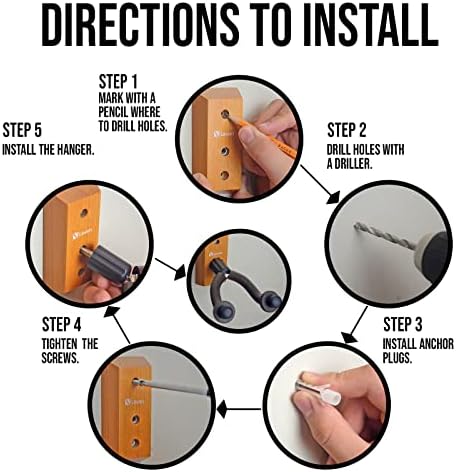 DIRECTIONS TO INSTALL

STEP 1
MARK WITH A PENCIL WHERE TO DRILL HOLES.

STEP 2
DRILL HOLES WITH A DRILLER.

STEP 3
INSTALL ANCHOR PLUGS.

STEP 4
TIGHTEN THE SCREWS.

STEP 5
INSTALL THE HANGER.