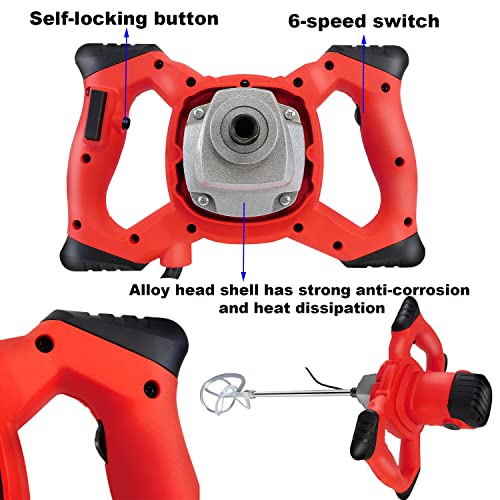 Self-locking button

6-speed switch

Alloy head shell has strong anti-corrosion and heat dissipation