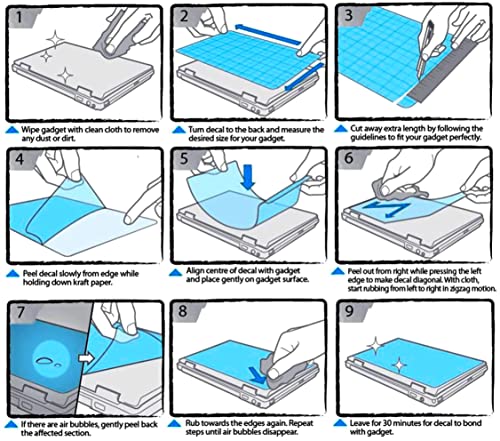 1

Wipe gadget with clean cloth to remove any dust or dirt.

2

Turn decal to the back and measure the desired size for your gadget.

3

Cut away extra length by following the guidelines to fit your gadget perfectly.

4

Peel decal slowly from edge while holding down kraft paper.

5

Align centre of decal with gadget and place gently on gadget surface.

6

Peel out from right while pressing the left edge to make decal diagonal. With cloth, start rubbing from left to right in zigzag motion.

7

If there are air bubbles, gently peel back the affected section.

8

Rub towards the edges again. Repeat steps until air bubbles disappear.

9

Leave for 30 minutes for decal to bond with gadget.