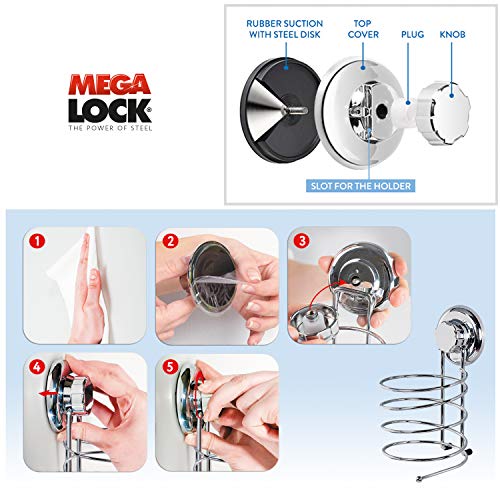 MEGA LOCK®
THE POWER OF STEEL

RUBBER SUCTION WITH STEEL DISK

TOP COVER

PLUG

KNOB

SLOT FOR THE HOLDER

1

2

3

4

5