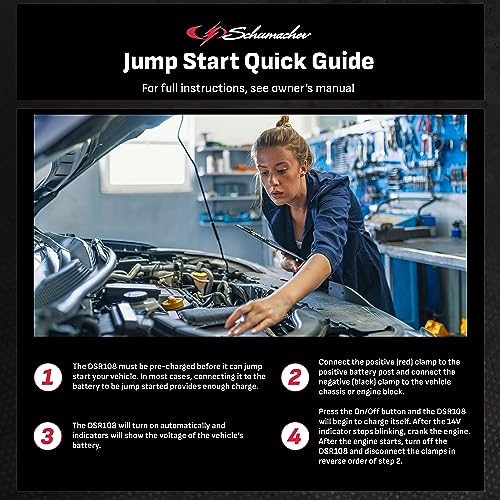 Schumacher

Jump Start Quick Guide

For full instructions, see owner's manual

1

The DSR108 must be pre-charged before it can jump start your vehicle. In most cases, connecting it to the battery to be jump started provides enough charge.

2

Connect the positive (red) clamp to the positive battery post and connect the negative (black) clamp to the vehicle chassis or engine block.

3

The DSR108 will turn on automatically and indicators will show the voltage of the vehicle's battery.

4

Press the On/Off button and the DSR108 will begin to charge itself. After the 14V indicator stops blinking, crank the engine. After the engine starts, turn off the DSR108 and disconnect the clamps in reverse order of step 2.