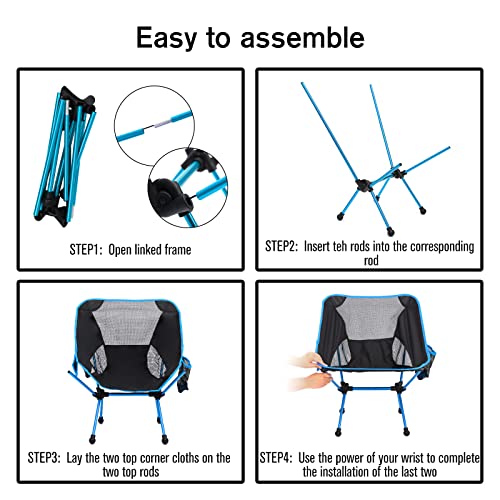 Easy to assemble

STEP1: Open linked frame

STEP2: Insert teh rods into the corresponding rod

STEP3: Lay the two top corner cloths on the two top rods

STEP4: Use the power of your wrist to complete the installation of the last two