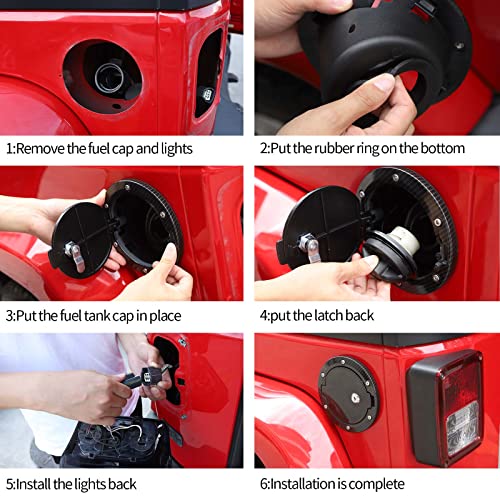 1:Remove the fuel cap and lights

2:Put the rubber ring on the bottom

3:Put the fuel tank cap in place

4:put the latch back

5:Install the lights back

6:Installation is complete