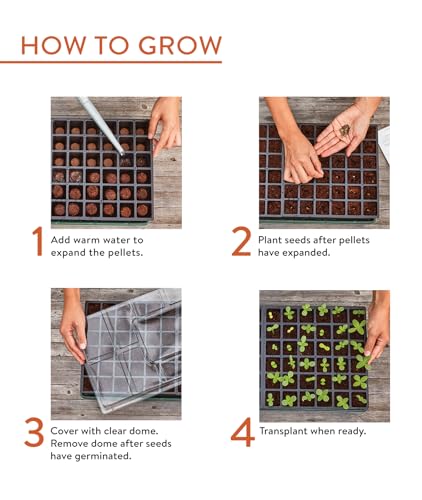 HOW TO GROW

1 Add warm water to expand the pellets.

2 Plant seeds after pellets have expanded.

3 Cover with clear dome. Remove dome after seeds have germinated.

4 Transplant when ready.