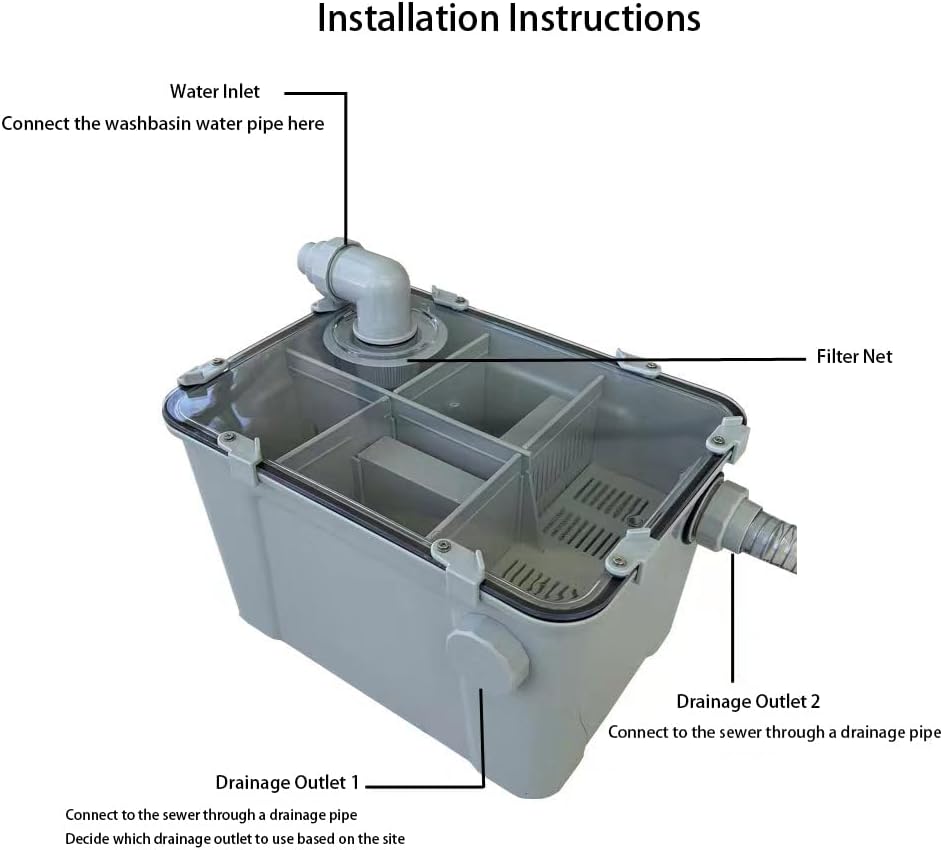 Installation Instructions

Water Inlet
Connect the washbasin water pipe here

Filter Net

Drainage Outlet 2
Connect to the sewer through a drainage pipe

Drainage Outlet 1
Connect to the sewer through a drainage pipe
Decide which drainage outlet to use based on the site