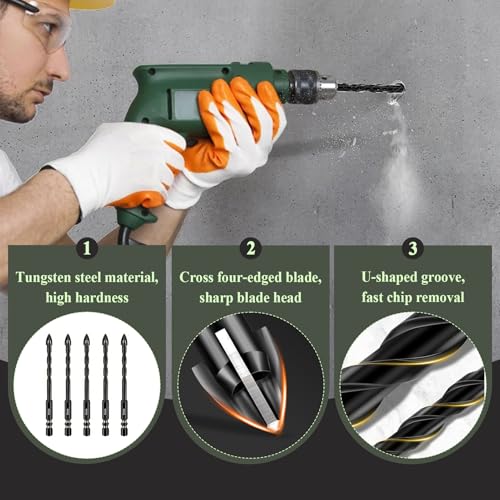 1

Tungsten steel material, high hardness

2

Cross four-edged blade, sharp blade head

3

U-shaped groove, fast chip removal