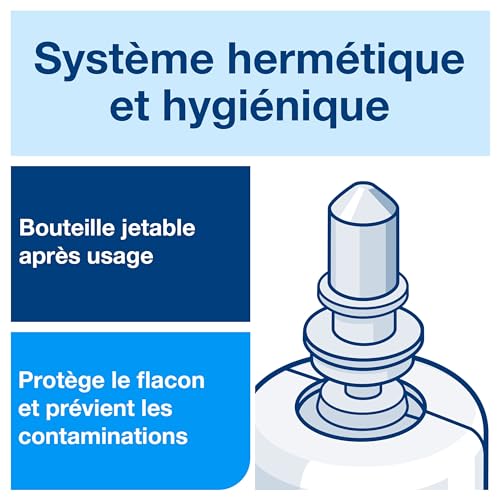 Système hermétique et hygiénique

Bouteille jetable après usage

Protège le flacon et prévient les contaminations