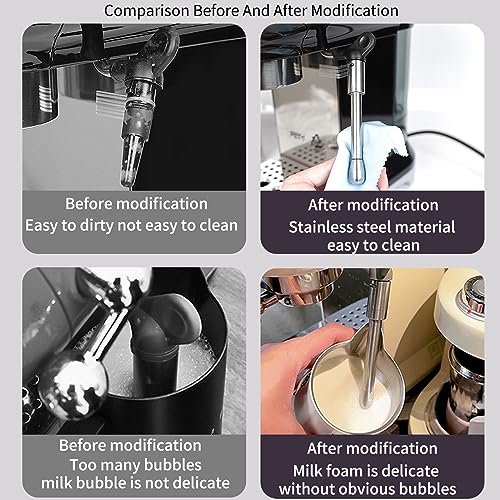 Comparison Before And After Modification

Before modification
Easy to dirty not easy to clean

After modification
Stainless steel material
easy to clean

Before modification
Too many bubbles
milk bubble is not delicate

After modification
Milk foam is delicate
without obvious bubbles