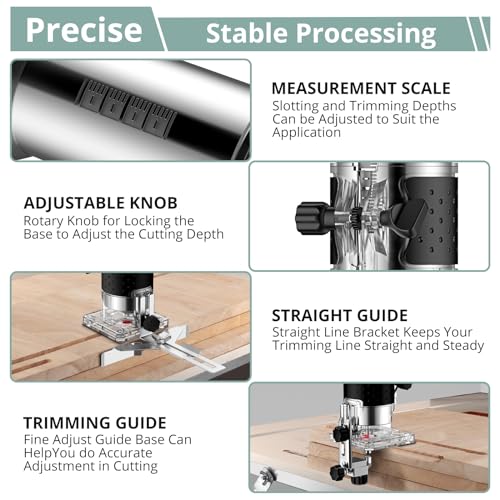 Precise Stable Processing

MEASUREMENT SCALE
Slotting and Trimming Depths Can be Adjusted to Suit the Application

ADJUSTABLE KNOB
Rotary Knob for Locking the Base to Adjust the Cutting Depth

STRAIGHT GUIDE
Straight Line Bracket Keeps Your Trimming Line Straight and Steady

TRIMMING GUIDE
Fine Adjust Guide Base Can HelpYou do Accurate Adjustment in Cutting